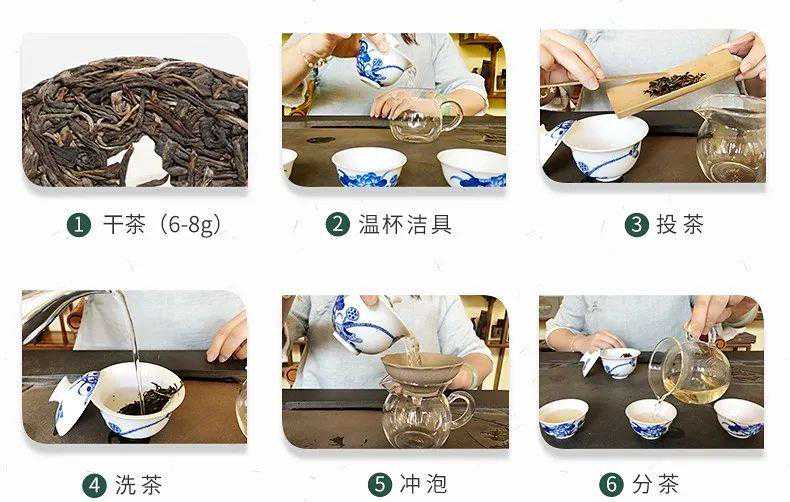 1 干茶（6-8g）

2 温杯洁具

3 投茶

4 洗茶

5 冲泡

6 分茶